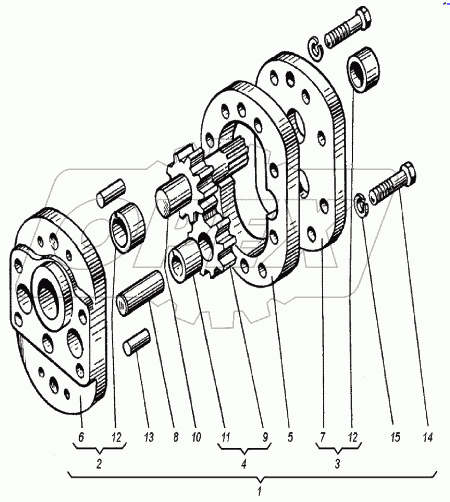 6 12 13 8 10 11 9 5 7 12 15 14

2 4 3

1